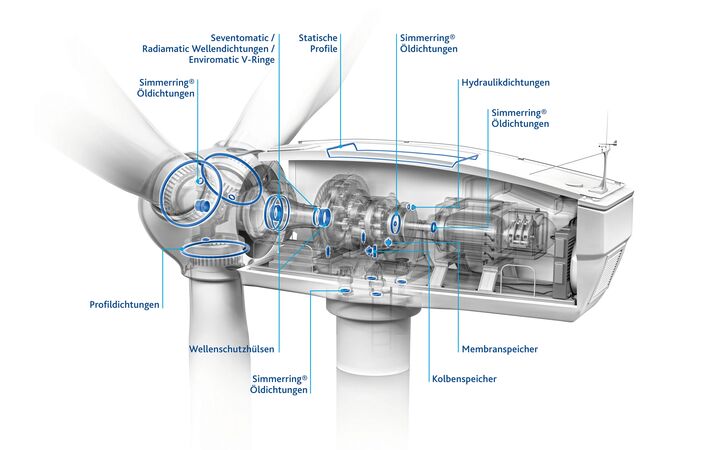 Seventomatic / Radiamatic Wellendichtungen / Enviromatic V-Ringe

Statische Profile

Simmerring® Öldichtungen

Simmerring® Öldichtungen

Hydraulikdichtungen

Simmerring® Öldichtungen

Profildichtungen

Wellenschutzhülsen

Simmerring® Öldichtungen

Kolbenspeicher

Membranspeicher